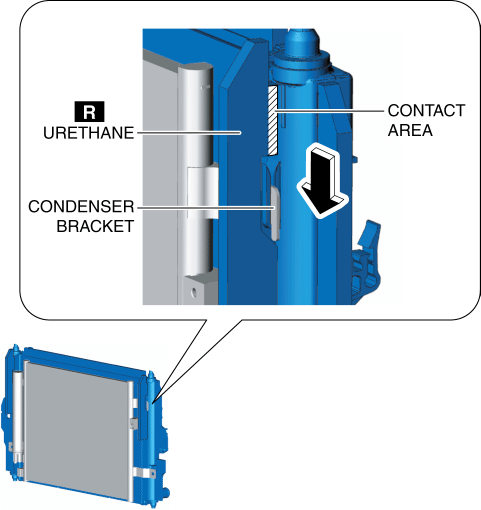 R
URETHANE

CONTACT AREA

CONDENSER BRACKET