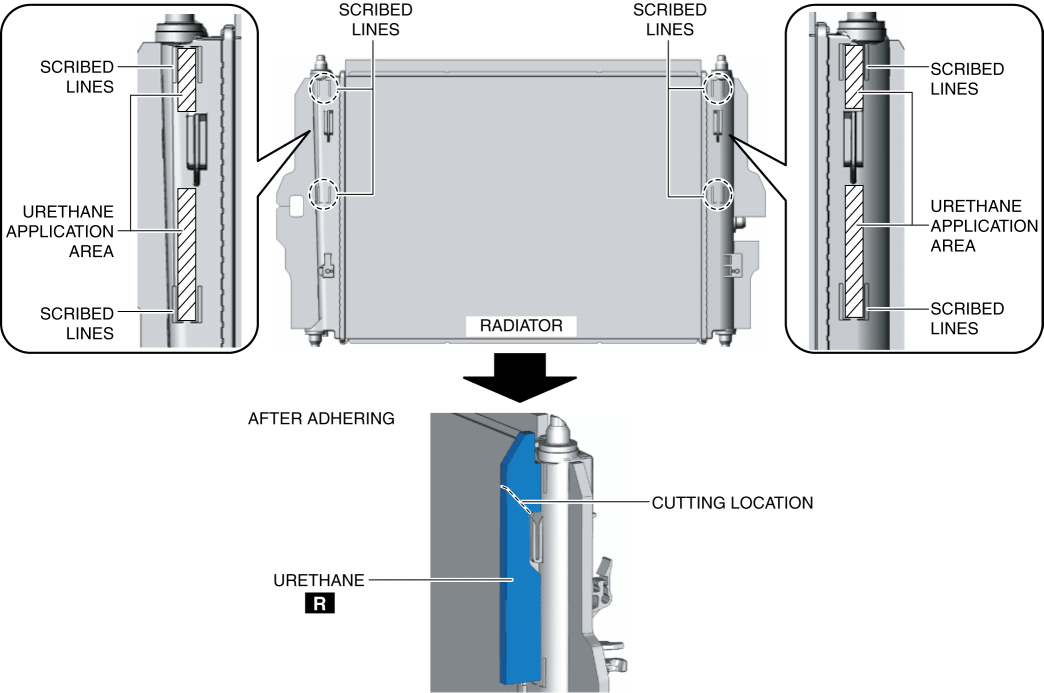 SCRIBED LINES

URETHANE APPLICATION AREA

SCRIBED LINES

SCRIBED LINES

SCRIBED LINES

RADIATOR

SCRIBED LINES

URETHANE APPLICATION AREA

SCRIBED LINES

AFTER ADHERING

CUTTING LOCATION

URETHANE

R