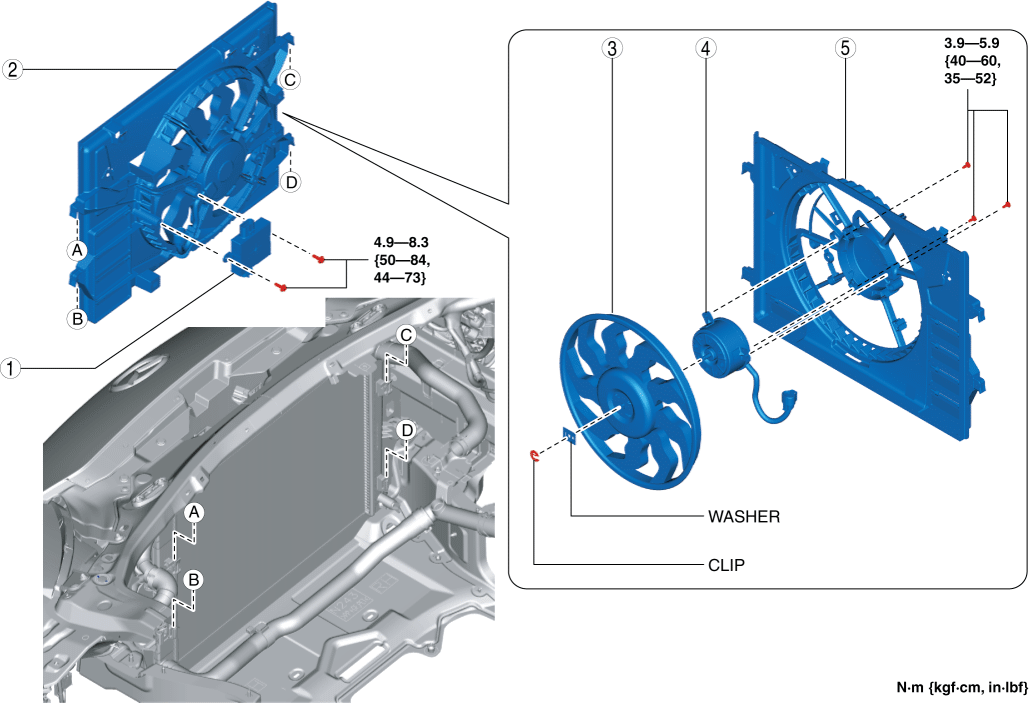 2

C

D

A

B

4.9—8.3
{50—84,
44—73}

1

C

D

A

B

3

4

5

3.9—5.9
{40—60,
35—52}

WASHER

CLIP

N·m {kgf·cm, in·lbf}