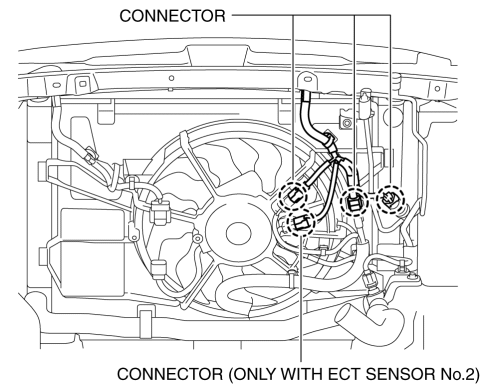 CONNECTOR

CONNECTOR (ONLY WITH ECT SENSOR No.2)