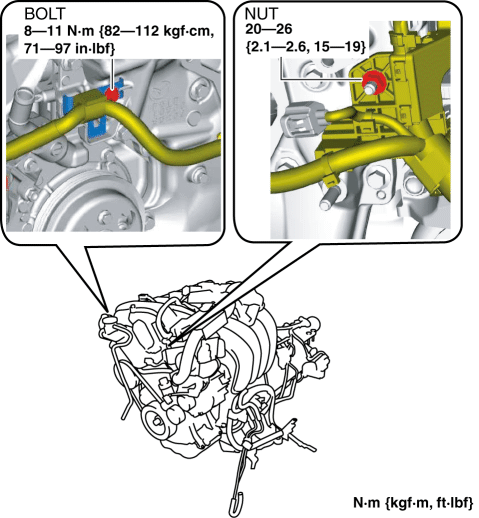 BOLT
8—11 N·m {82—112 kgf·cm, 71—97 in·lbf}

NUT
20—26
{2.1—2.6, 15—19}

N·m {kgf·m, ft·lbf}