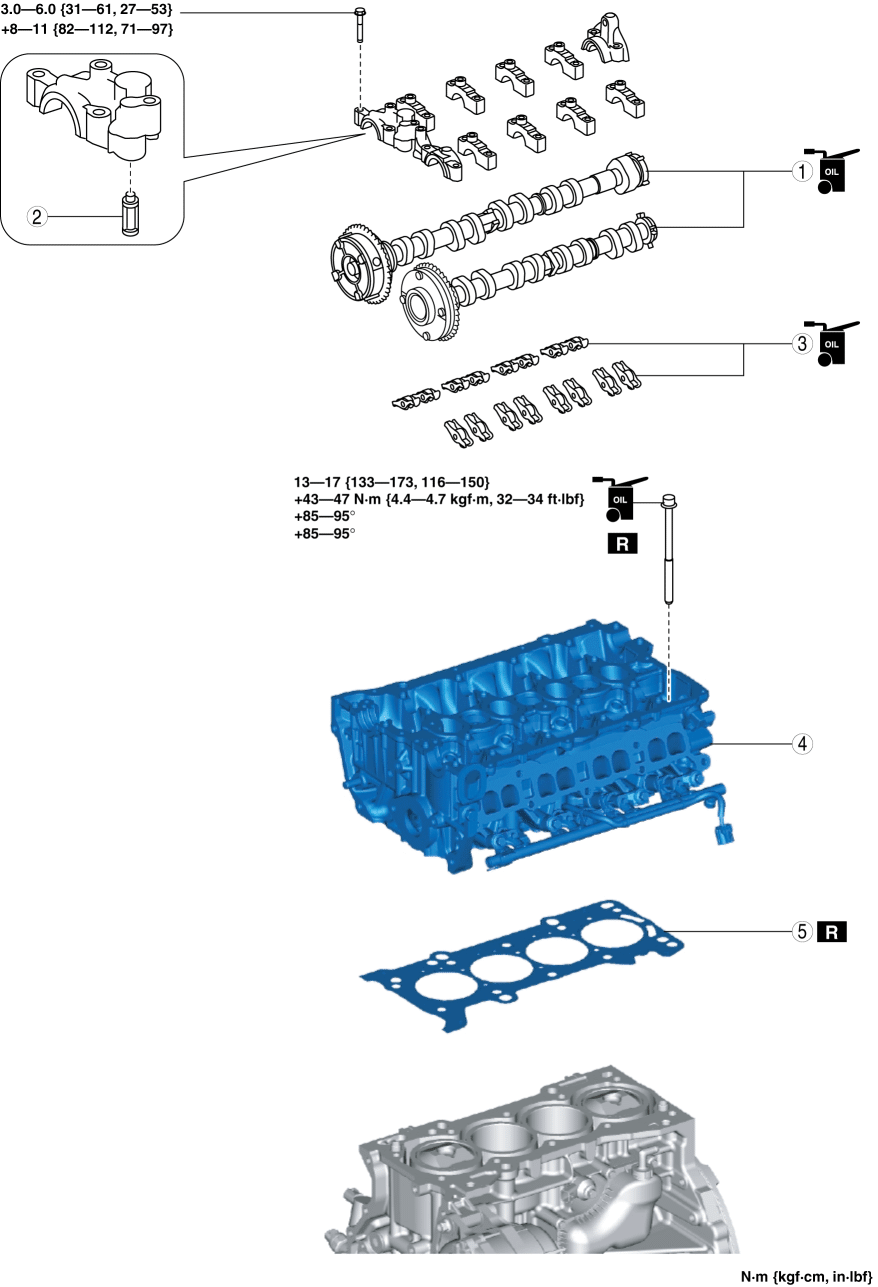 3.0—6.0 {31—61, 27—53}
+8—11 {82—112, 71—97}

2

1 OIL

3 OIL

13—17 {133—173, 116—150}
+43—47 N·m {4.4—4.7 kgf·m, 32—34 ft·lbf}
+85—95°
+85—95°

OIL

R

4

5 R

N·m {kgf·cm, in·lbf}