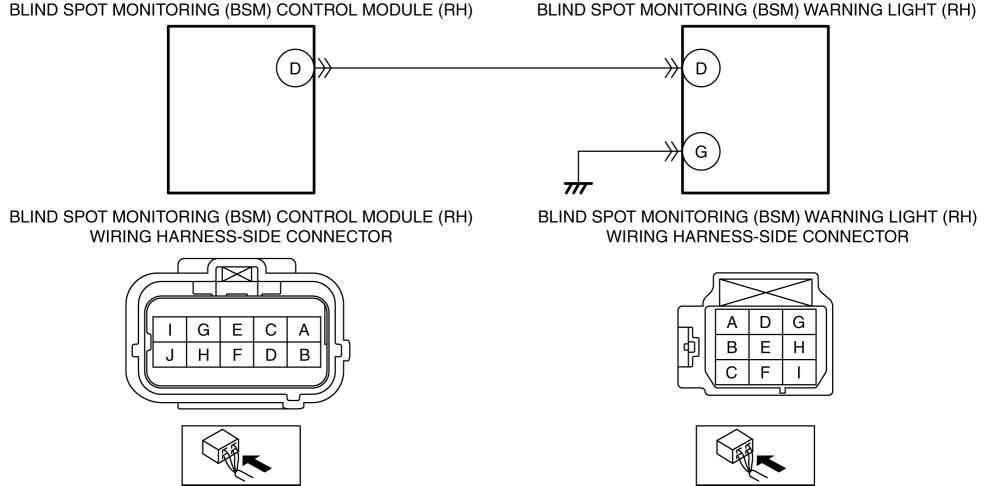 BLIND SPOT MONITORING (BSM) CONTROL MODULE (RH)

D

BLIND SPOT MONITORING (BSM) WARNING LIGHT (RH)

D

G

BLIND SPOT MONITORING (BSM) CONTROL MODULE (RH) WIRING HARNESS-SIDE CONNECTOR

| I | G | E | C | A |
|---|---|---|---|---|
| J | H | F | D | B |

BLIND SPOT MONITORING (BSM) WARNING LIGHT (RH) WIRING HARNESS-SIDE CONNECTOR

| A | D | G |
|---|---|---|
| B | E | H |
| C | F | I |