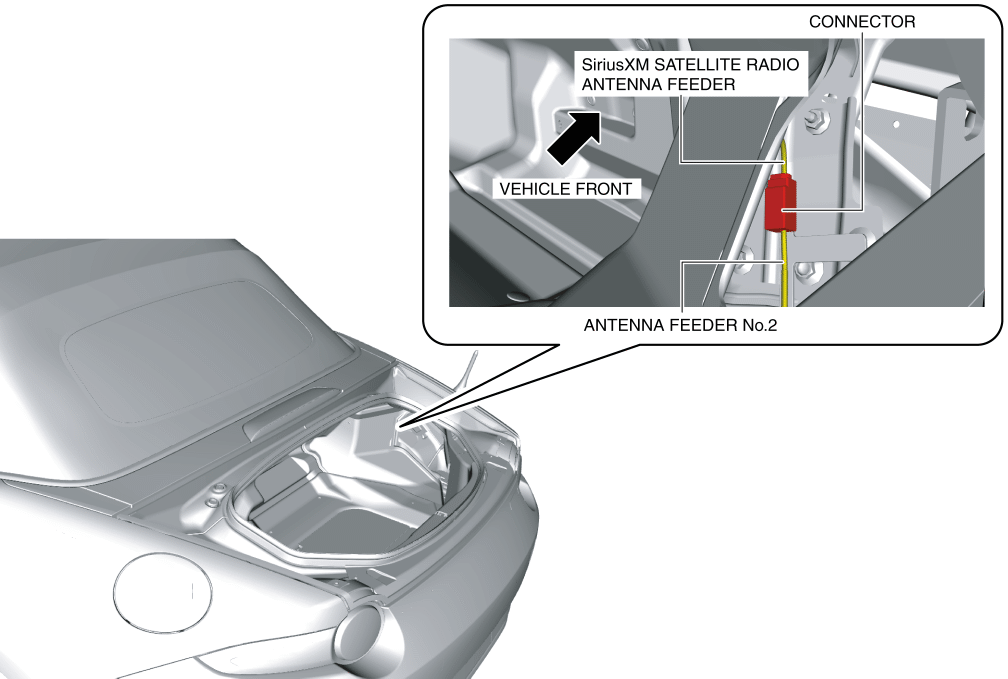 CONNECTOR

SiriusXM SATELLITE RADIO ANTENNA FEEDER

VEHICLE FRONT

ANTENNA FEEDER No.2