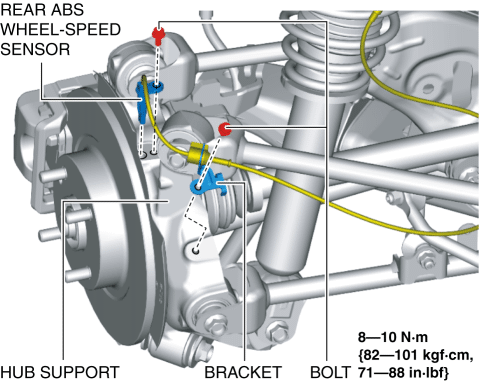 REAR ABS WHEEL-SPEED SENSOR

HUB SUPPORT

BRACKET

BOLT

8—10 N·m
{82—101 kgf·cm,
71—88 in·lbf}