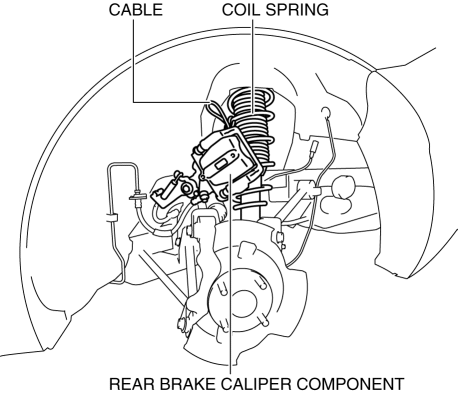 CABLE
COIL SPRING
REAR BRAKE CALIPER COMPONENT