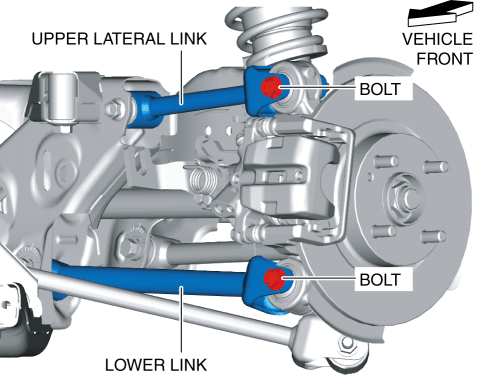 UPPER LATERAL LINK

VEHICLE FRONT

BOLT

BOLT

LOWER LINK