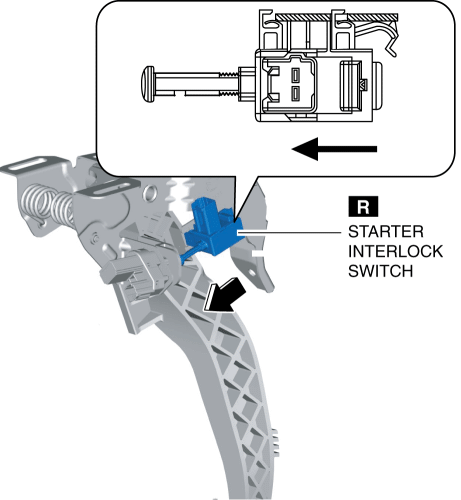 R
STARTER INTERLOCK SWITCH