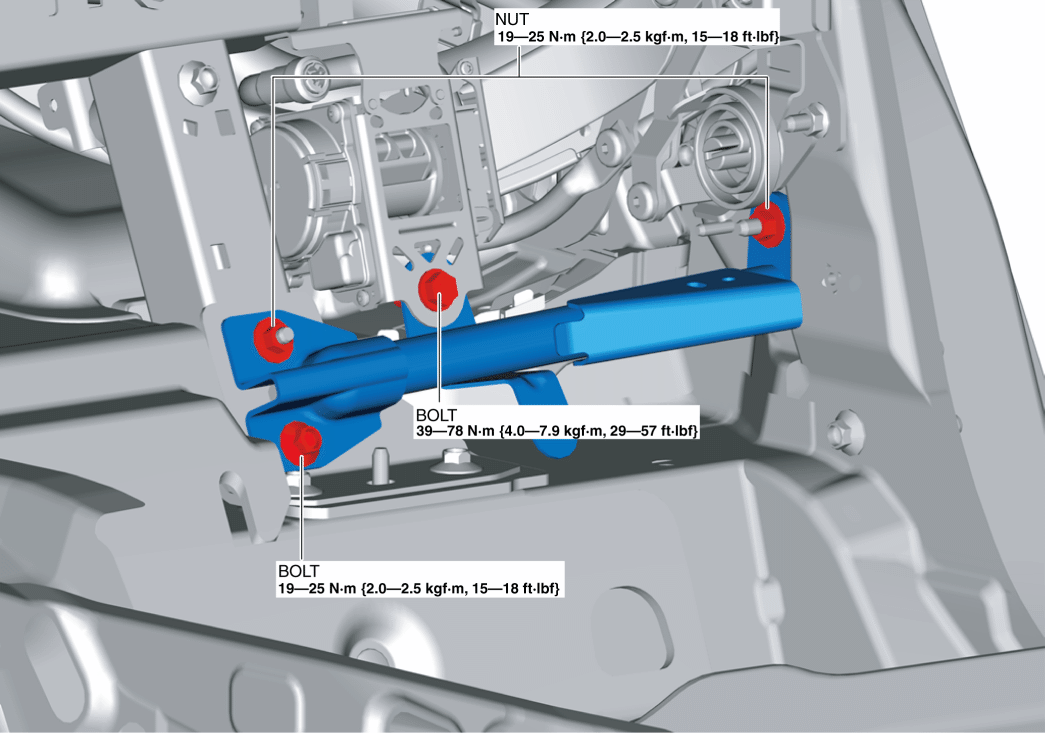 NUT
19—25 N·m {2.0—2.5 kgf·m, 15—18 ft·lbf}

BOLT
39—78 N·m {4.0—7.9 kgf·m, 29—57 ft·lbf}

BOLT
19—25 N·m {2.0—2.5 kgf·m, 15—18 ft·lbf}