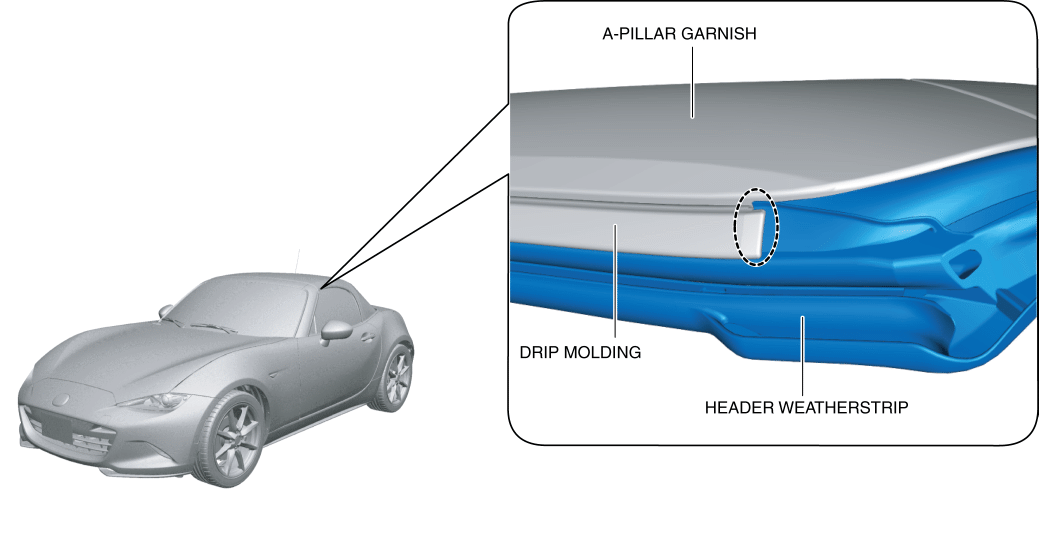 A-PILLAR GARNISH

DRIP MOLDING

HEADER WEATHERSTRIP