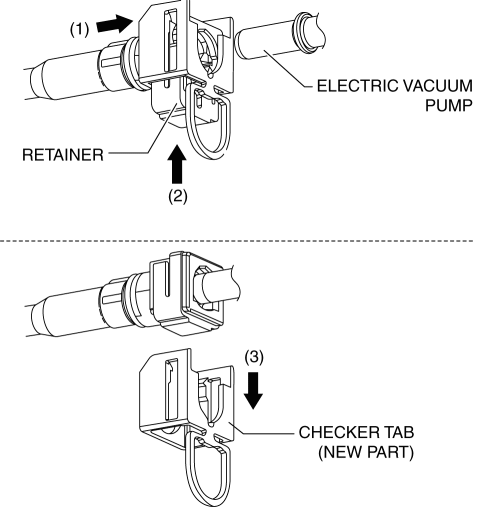 (1)

ELECTRIC VACUUM PUMP

RETAINER

(2)

(3)

CHECKER TAB (NEW PART)