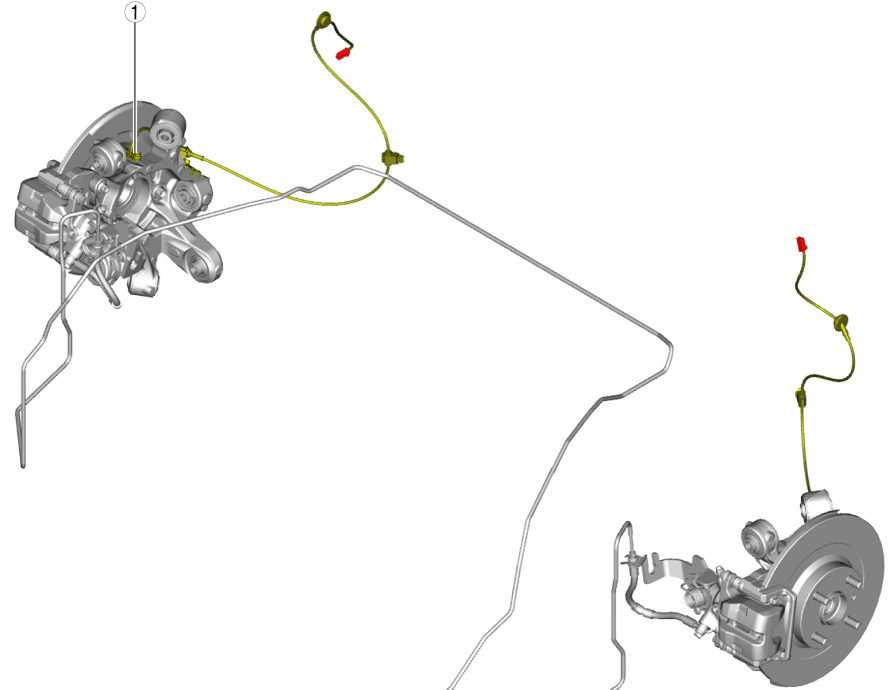 1