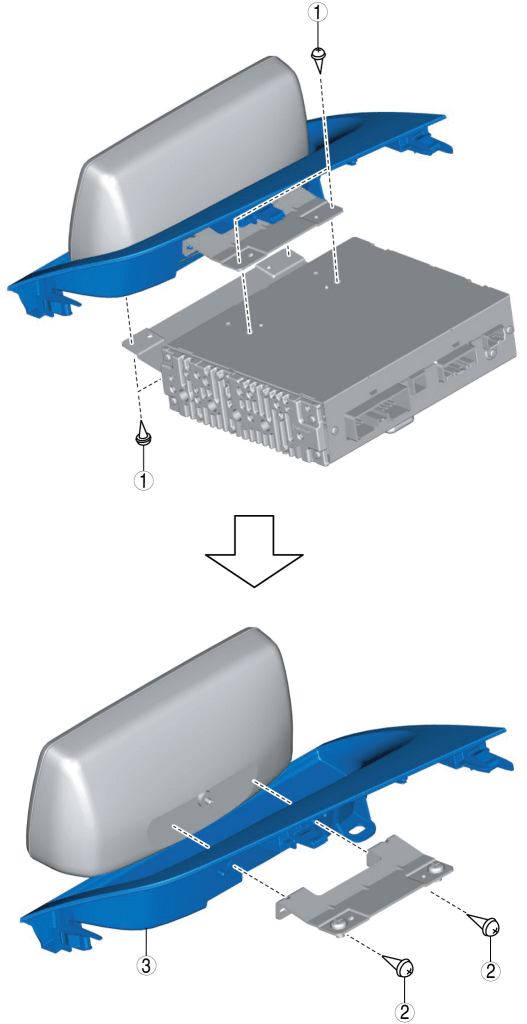 1

1

3

2

2