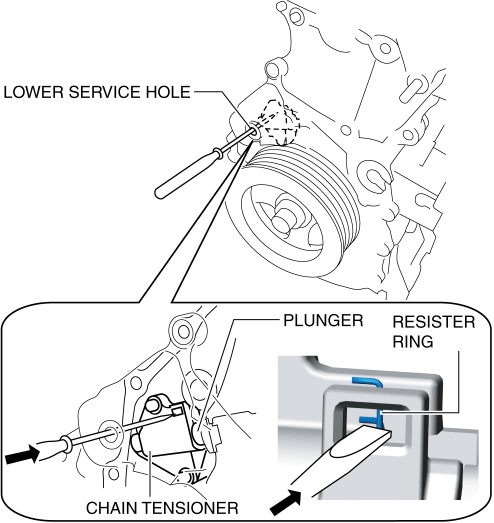 LOWER SERVICE HOLE

PLUNGER

RESISTER RING

CHAIN TENSIONER