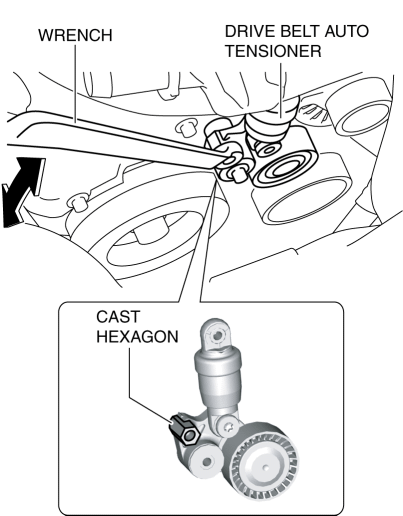 WRENCH

DRIVE BELT AUTO TENSIONER

CAST HEXAGON