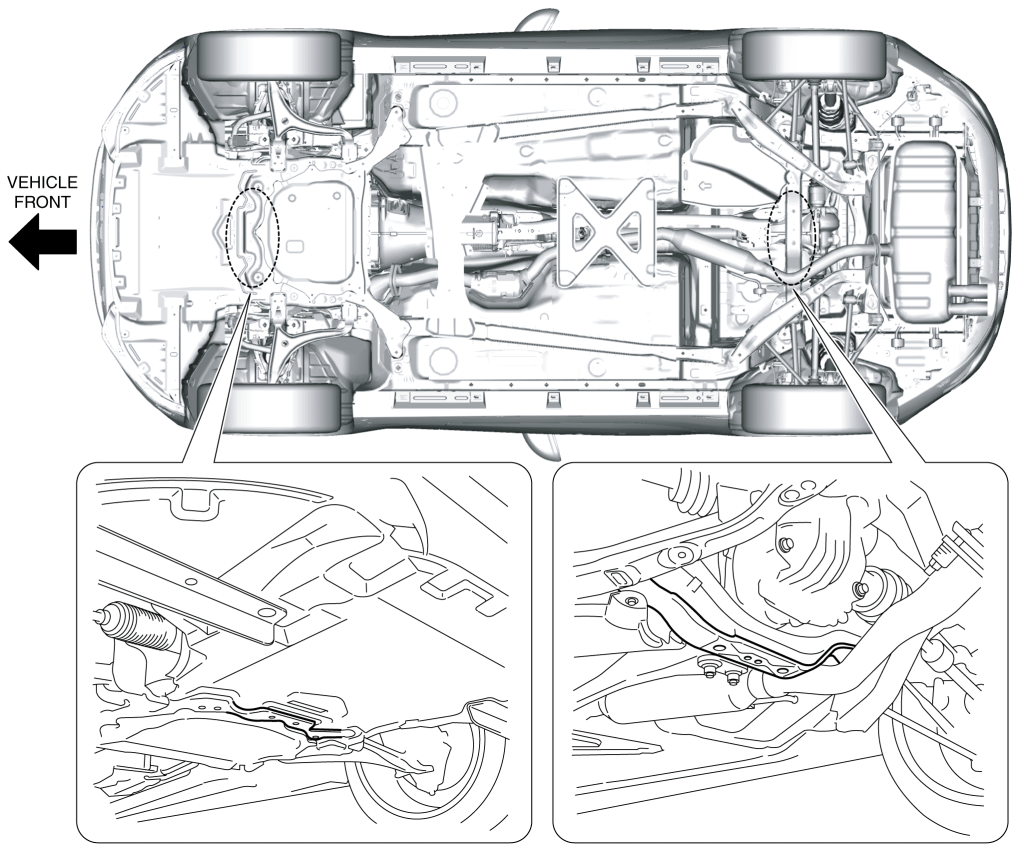 VEHICLE FRONT