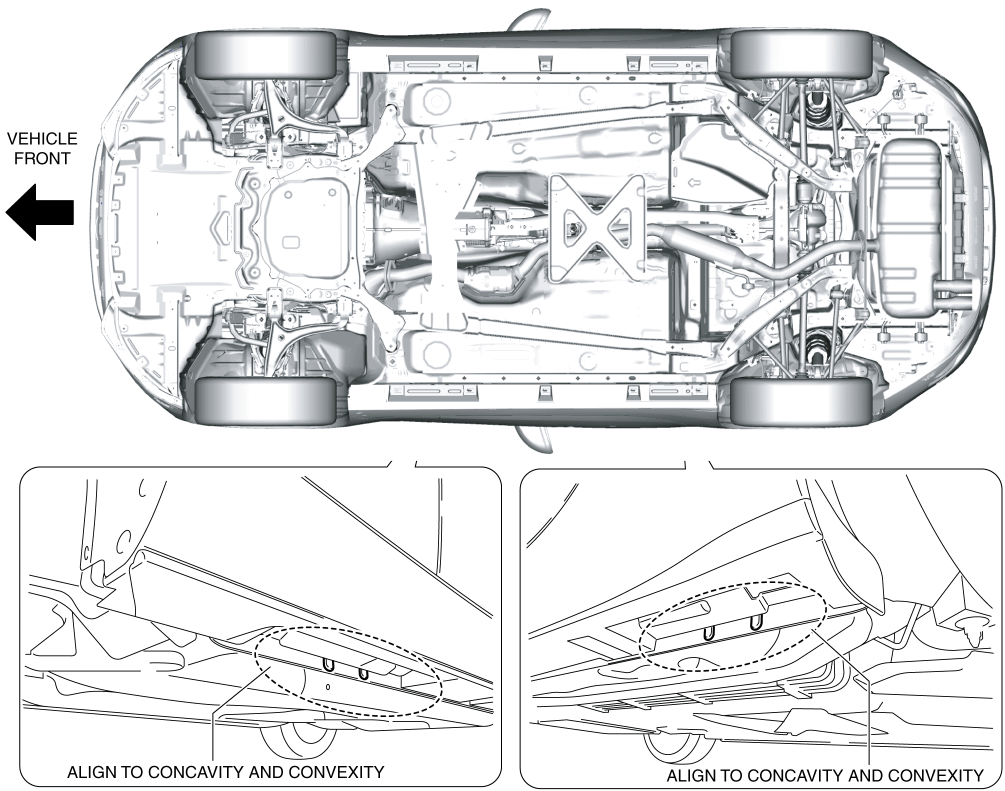 VEHICLE FRONT

ALIGN TO CONCAVITY AND CONVEXITY

ALIGN TO CONCAVITY AND CONVEXITY