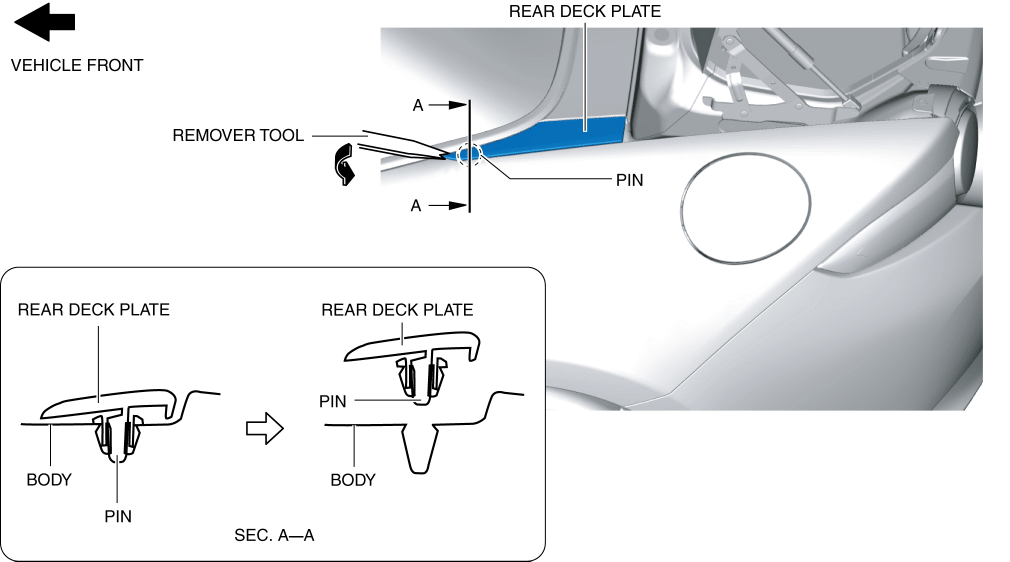 VEHICLE FRONT

REAR DECK PLATE

A

REMOVER TOOL

PIN

A

REAR DECK PLATE

BODY

PIN

REAR DECK PLATE

PIN

BODY

SEC. A—A