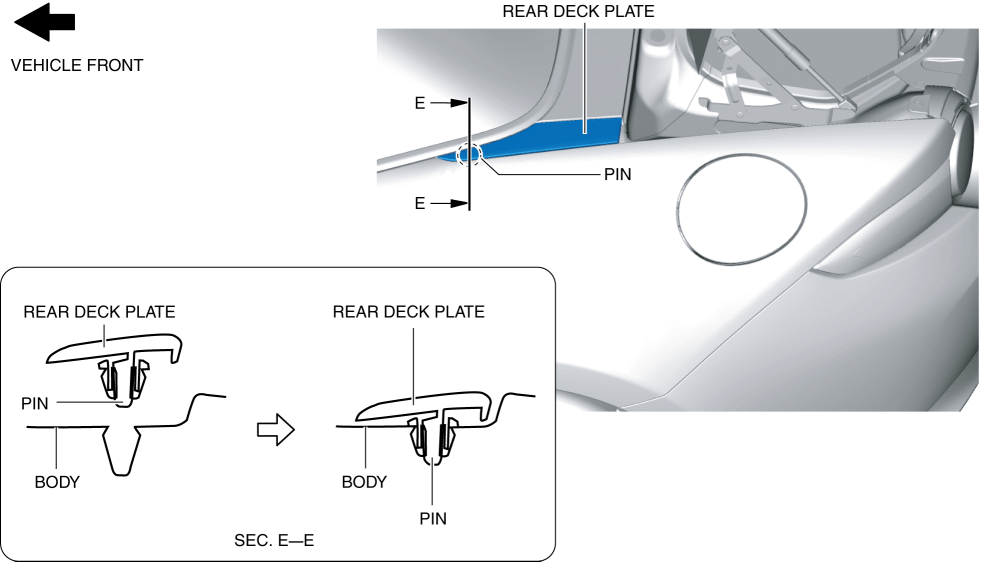 VEHICLE FRONT

REAR DECK PLATE

E

PIN

E

REAR DECK PLATE

PIN

BODY

REAR DECK PLATE

BODY

PIN

SEC. E—E