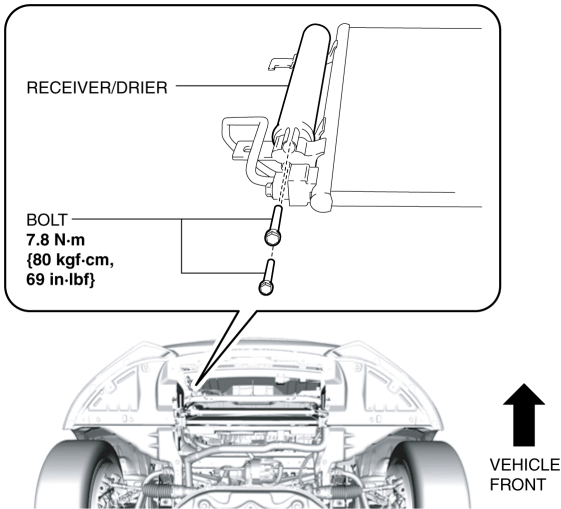 RECEIVER/DRIER

BOLT
7.8 N·m
{80 kgf·cm,
69 in·lbf}

VEHICLE
FRONT