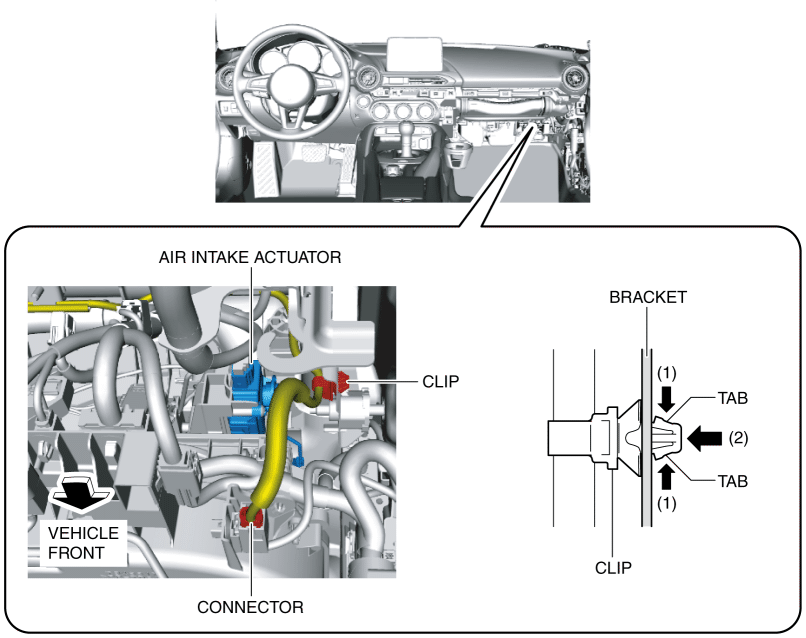 AIR INTAKE ACTUATOR

CLIP

VEHICLE FRONT

CONNECTOR

BRACKET

(1)

TAB

(2)

TAB

(1)

CLIP