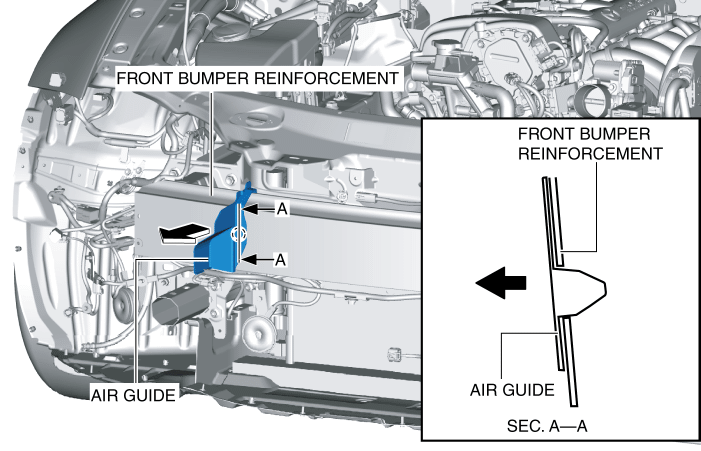 FRONT BUMPER REINFORCEMENT

A

A

AIR GUIDE

FRONT BUMPER REINFORCEMENT

AIR GUIDE

SEC. A—A