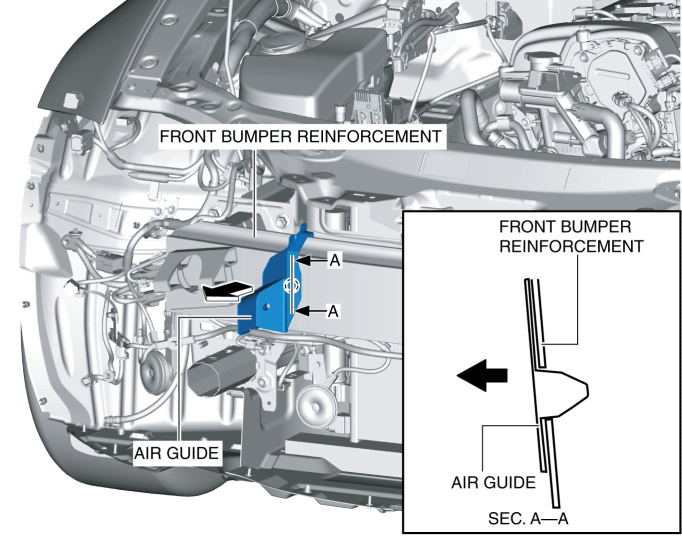 FRONT BUMPER REINFORCEMENT

A

A

AIR GUIDE

FRONT BUMPER REINFORCEMENT

AIR GUIDE

SEC. A—A