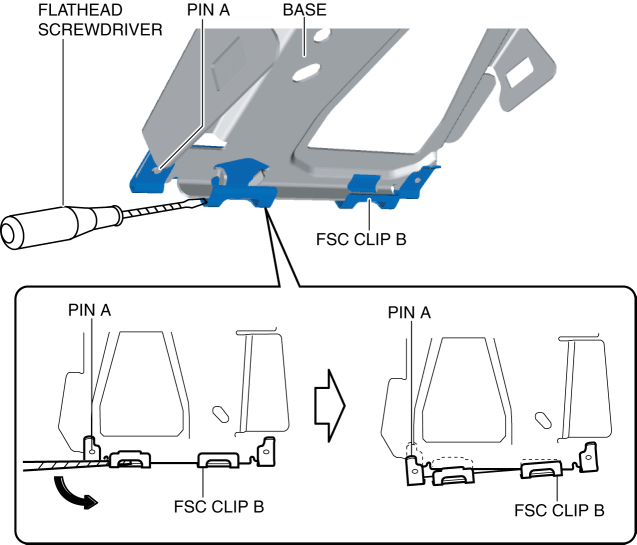 FLATHEAD SCREWDRIVER
PIN A
BASE
FSC CLIP B
PIN A
FSC CLIP B
PIN A
FSC CLIP B