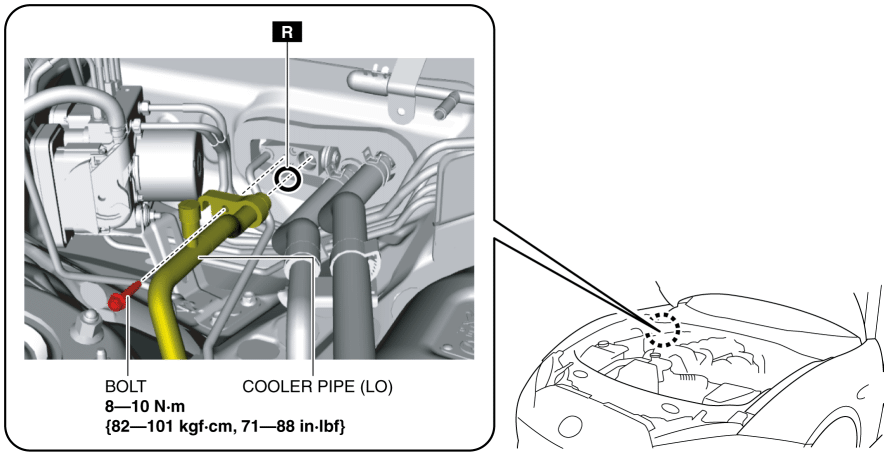 R

BOLT
8—10 N·m
{82—101 kgf·cm, 71—88 in·lbf}

COOLER PIPE (LO)