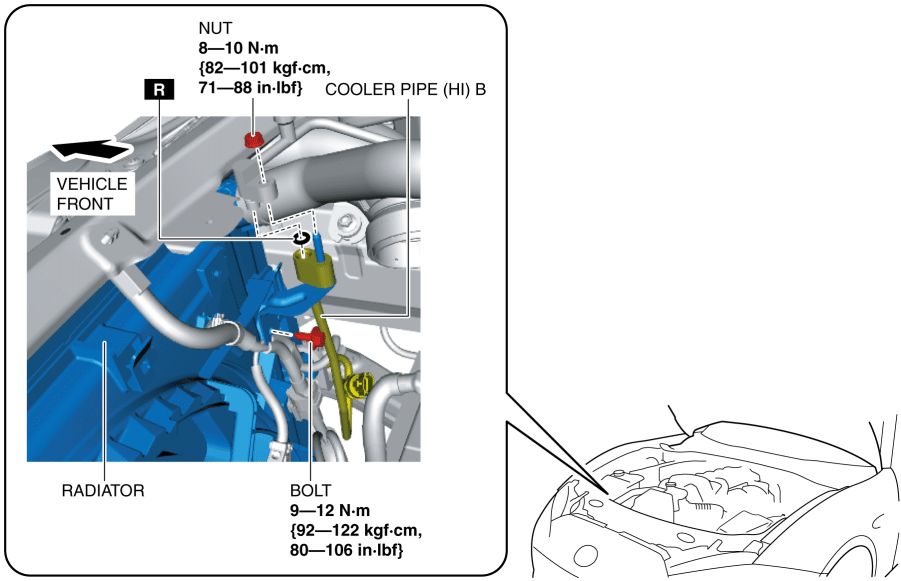 NUT
8—10 N·m
{82—101 kgf·cm,
71—88 in·lbf}

R

COOLER PIPE (HI) B

VEHICLE FRONT

RADIATOR

BOLT
9—12 N·m
{92—122 kgf·cm,
80—106 in·lbf}