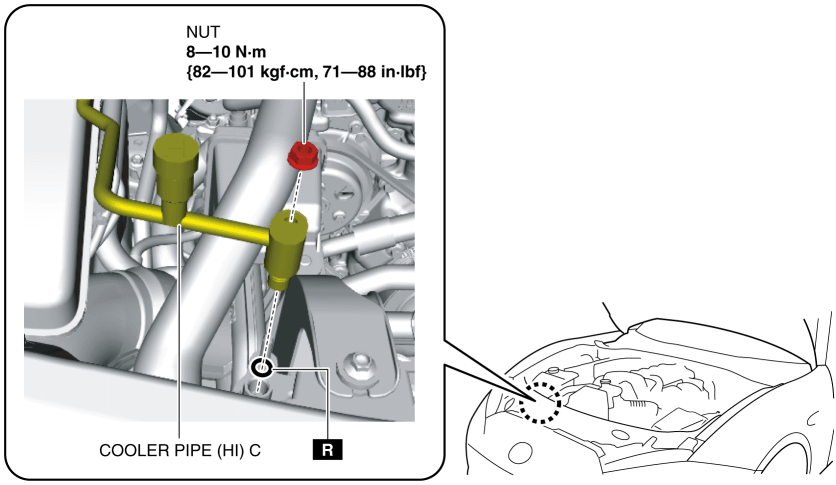 NUT
8—10 N·m
{82—101 kgf·cm, 71—88 in·lbf}

COOLER PIPE (HI) C

R