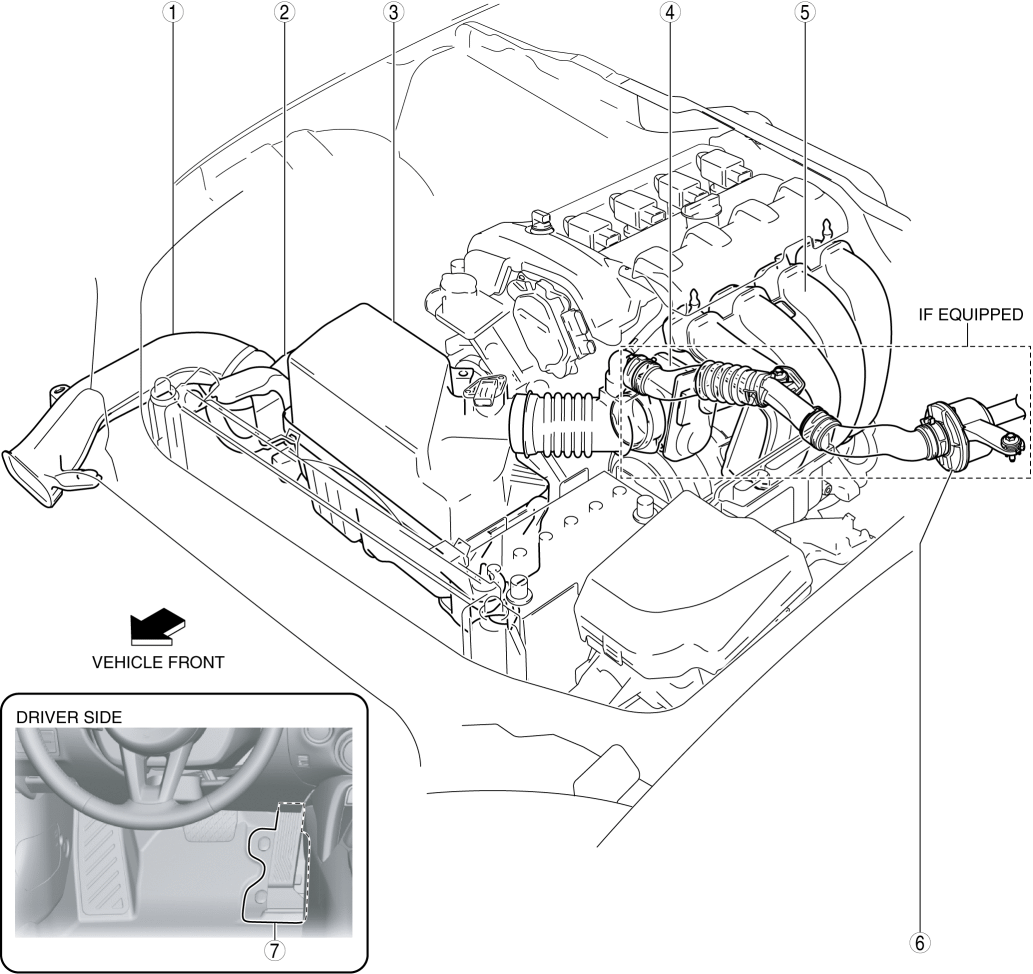 ①
②
③
④
⑤
IF EQUIPPED
VEHICLE FRONT
DRIVER SIDE
⑦
⑥