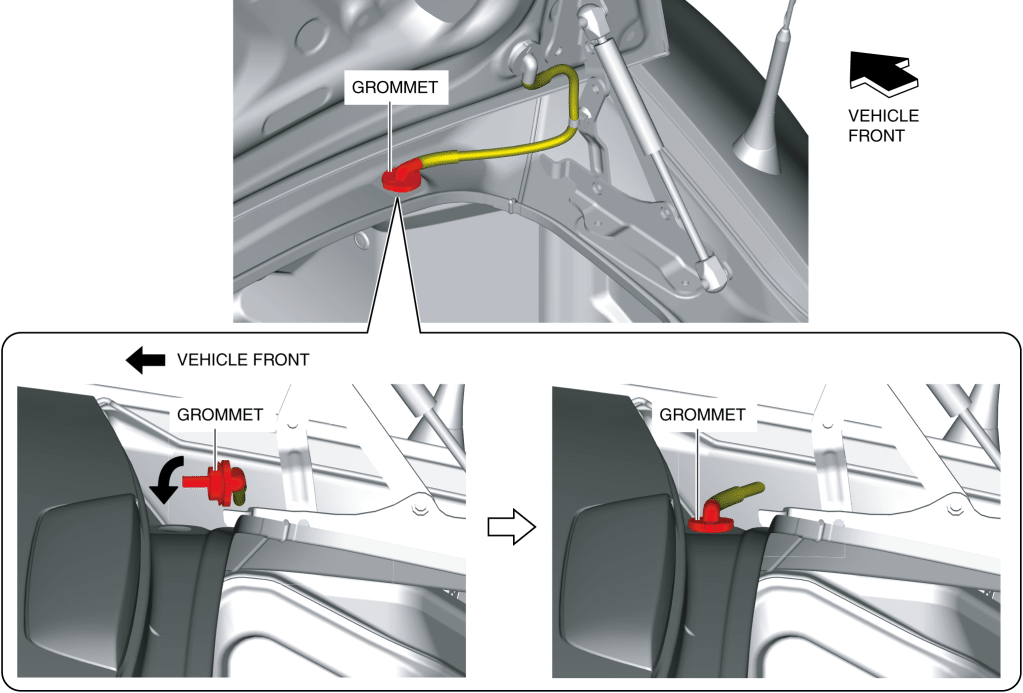 GROMMET

VEHICLE FRONT

VEHICLE FRONT

GROMMET

GROMMET