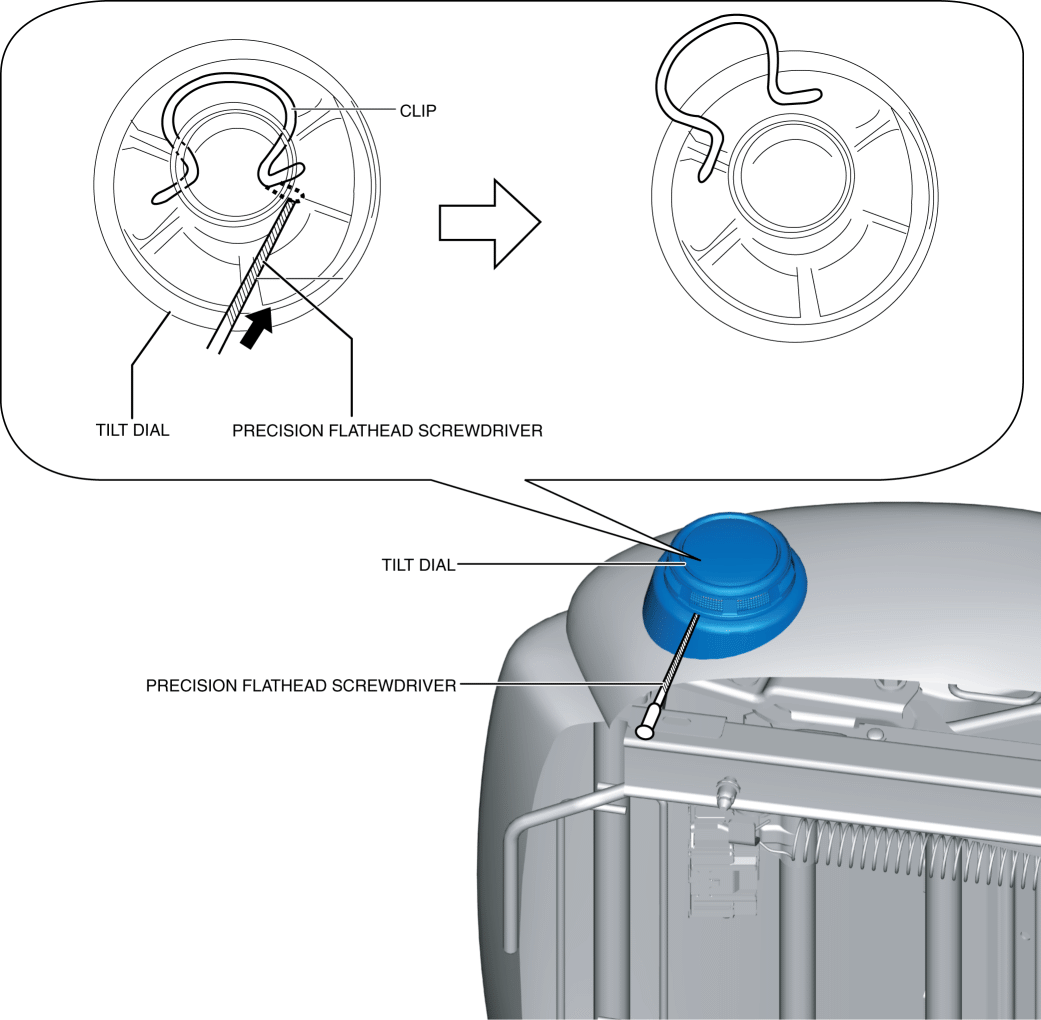 CLIP

TILT DIAL

PRECISION FLATHEAD SCREWDRIVER

TILT DIAL

PRECISION FLATHEAD SCREWDRIVER