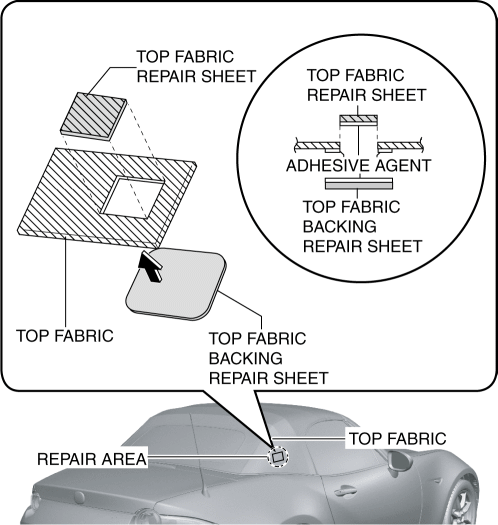 TOP FABRIC REPAIR SHEET

TOP FABRIC REPAIR SHEET

ADHESIVE AGENT

TOP FABRIC BACKING REPAIR SHEET

TOP FABRIC

TOP FABRIC BACKING REPAIR SHEET

TOP FABRIC

REPAIR AREA