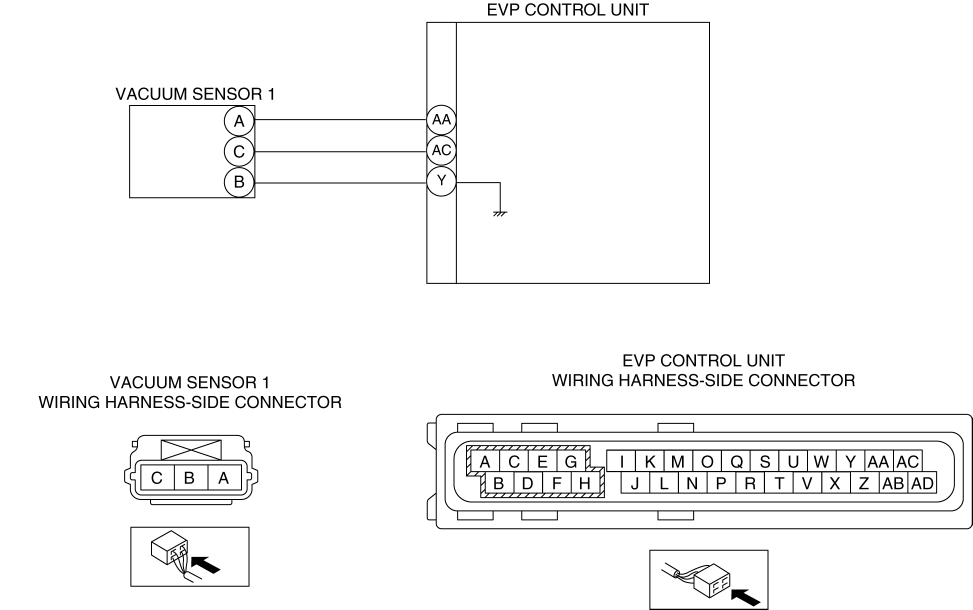 EVP CONTROL UNIT

VACUUM SENSOR 1

A
C
B

AA
AC
Y

VACUUM SENSOR 1
WIRING HARNESS-SIDE CONNECTOR

C B A

EVP CONTROL UNIT
WIRING HARNESS-SIDE CONNECTOR

A C E G I K M O Q S U W Y AA AC
B D F H J L N P R T V X Z AB AD