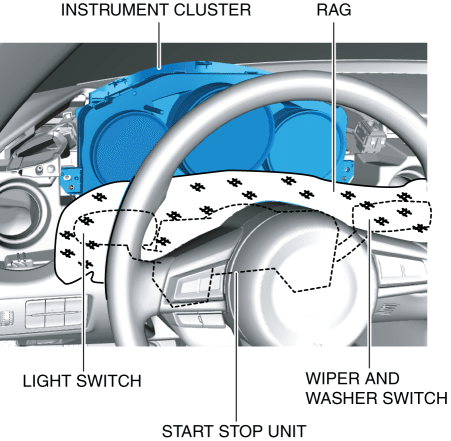 INSTRUMENT CLUSTER

RAG

LIGHT SWITCH

WIPER AND WASHER SWITCH

START STOP UNIT